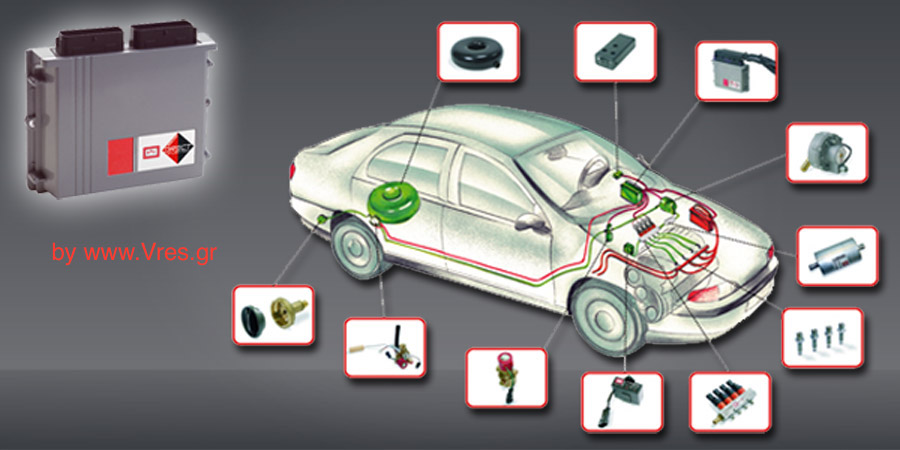 by www.Vres.gr