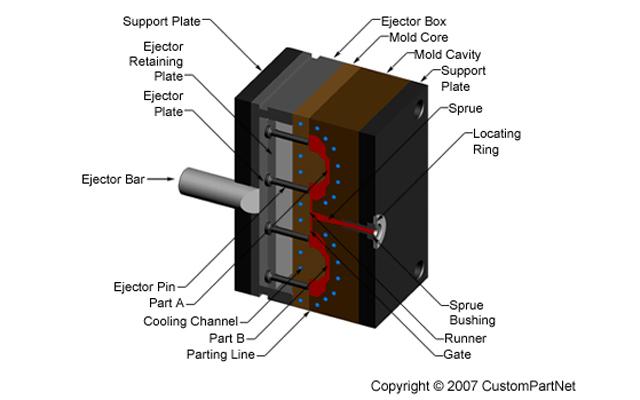 Support Plate
Ejector Retaining Plate
Ejector Plate
Ejector Bar
Ejector Pin
Part A
Cooling Channel
Part B
Parting Line
Ejector Box
Mold Core
Mold Cavity
Support Plate
Sprue
Locating Ring
Sprue Bushing
Runner
Gate
Copyright © 2007 CustomPartNet